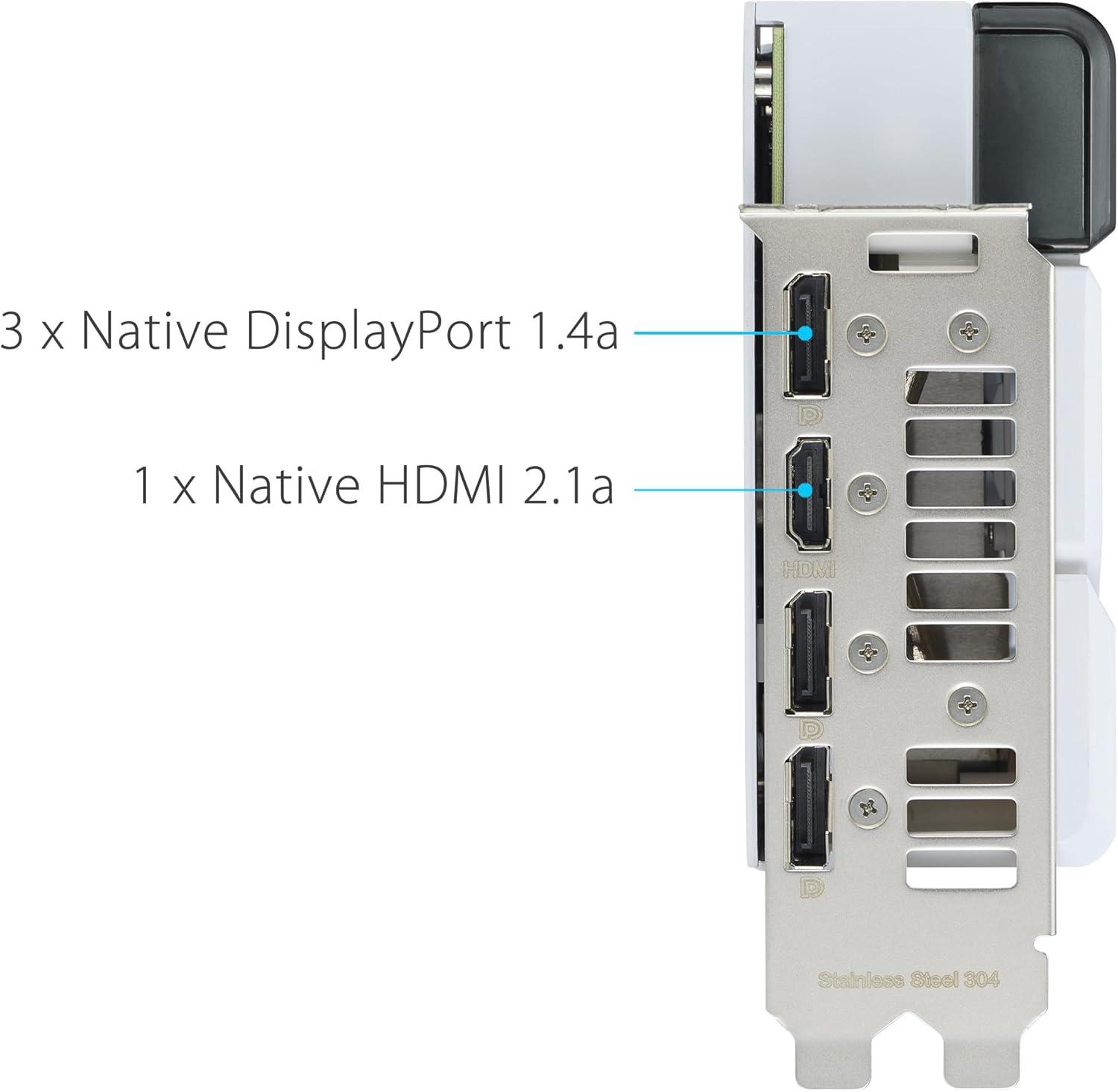 3 x Native DisplayPort 1.4a

1 x Native HDMI 2.1a

HDMI

Stainless Steel 304