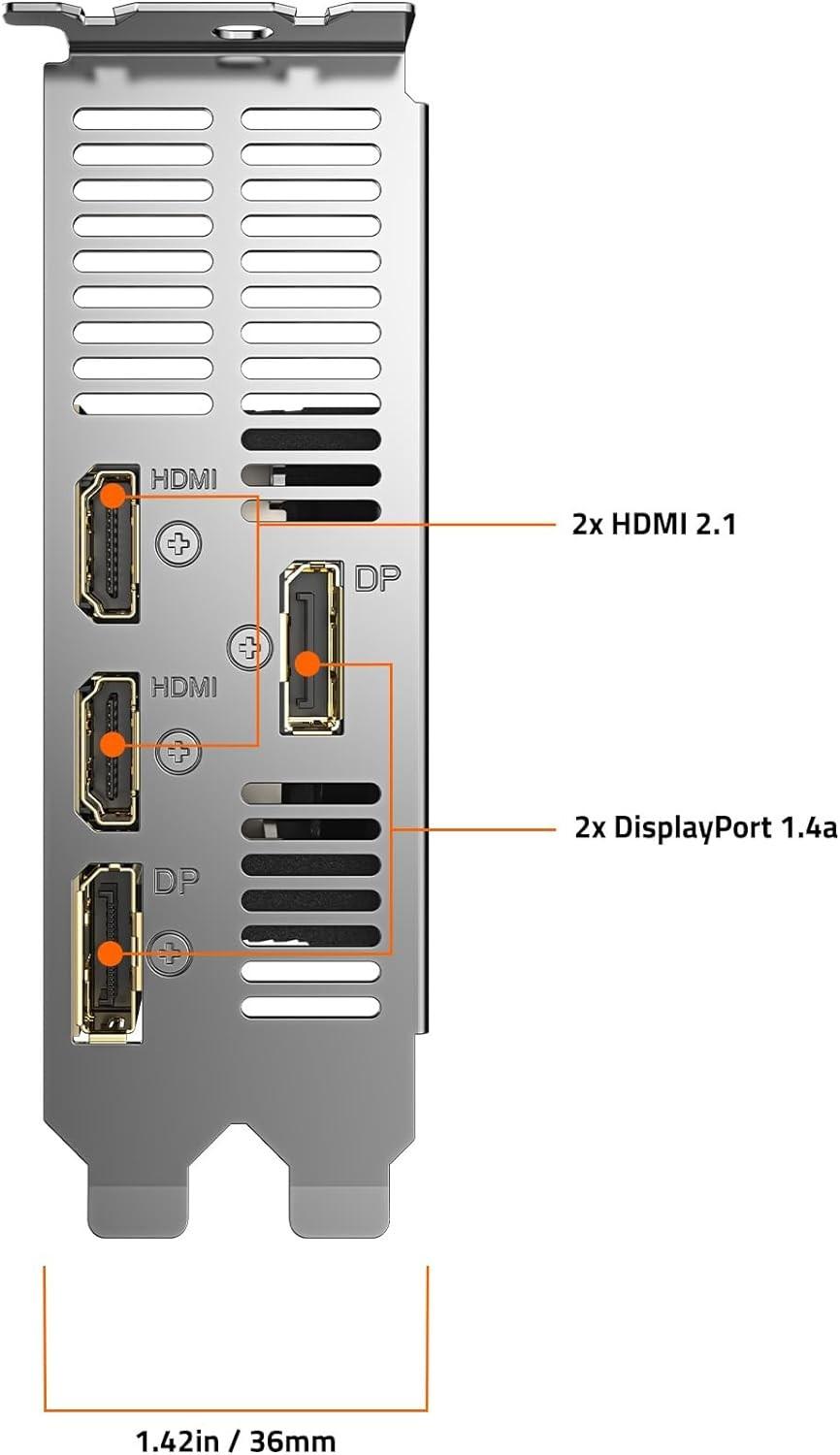 HDMI

2x HDMI 2.1

DP

HDMI

2x DisplayPort 1.4a

DP

1.42in / 36mm