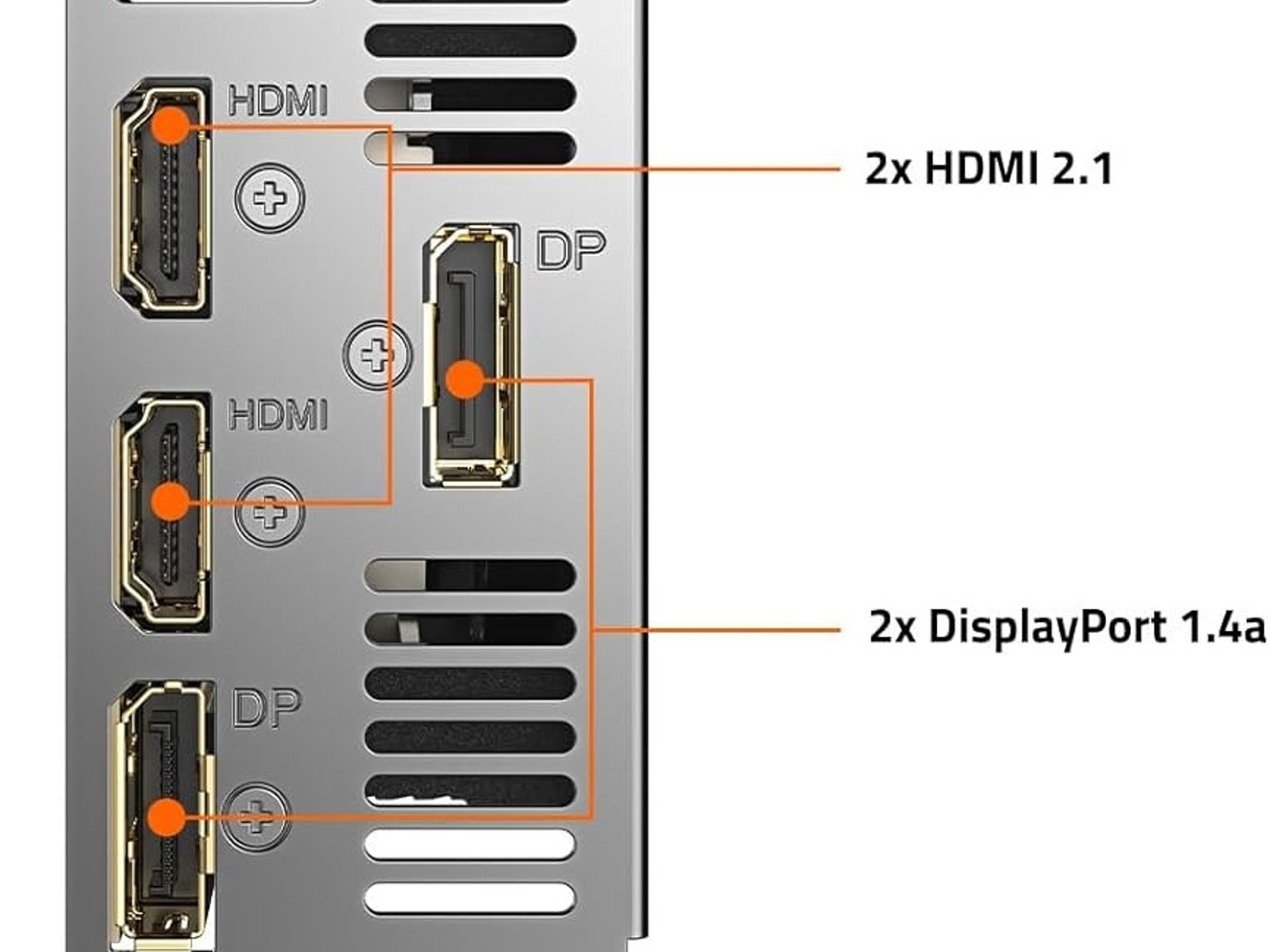 HDMI

2x HDMI 2.1

DP

HDMI

2x DisplayPort 1.4a

DP