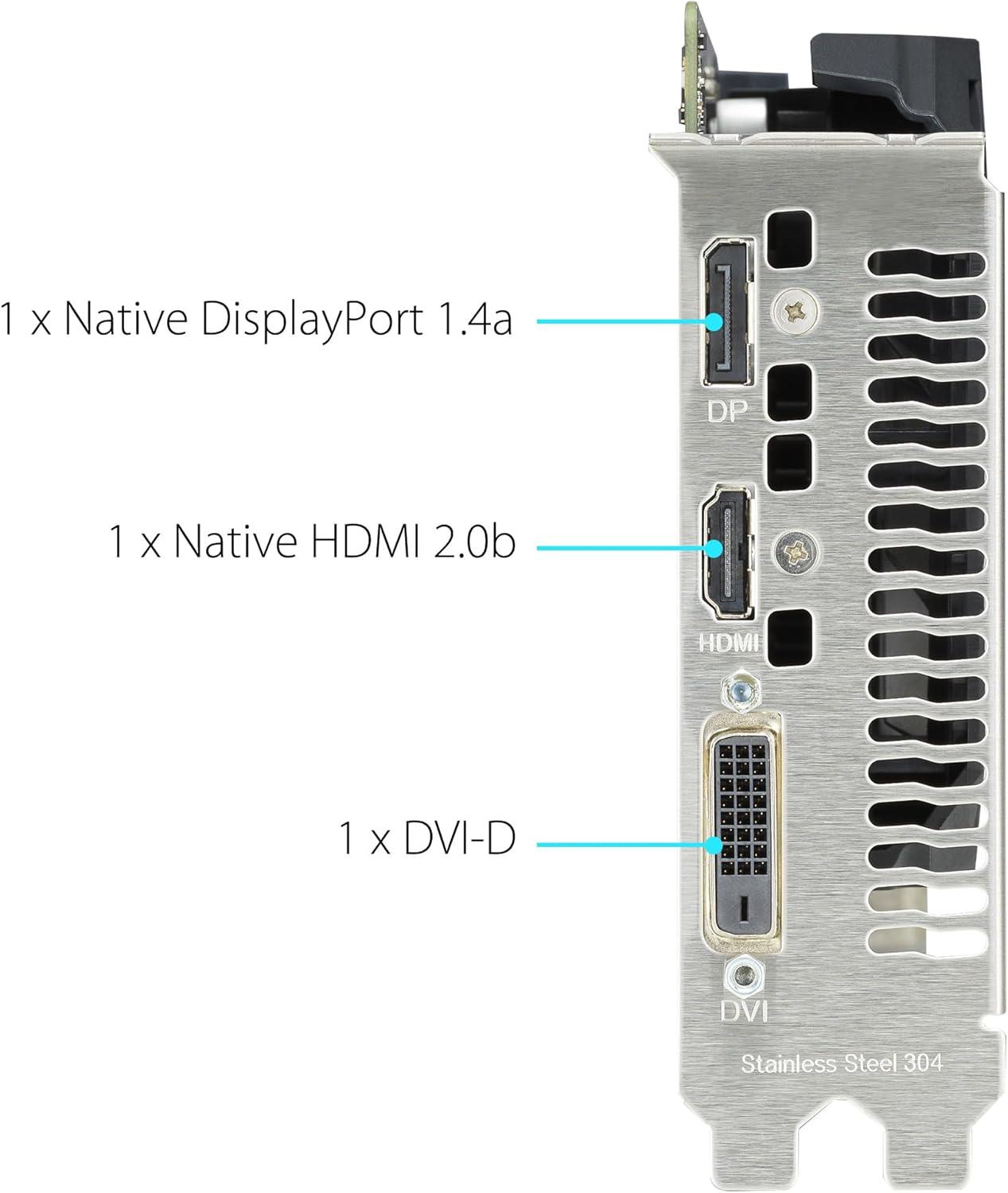 1 x Native DisplayPort 1.4a

DP

1 x Native HDMI 2.0b

HDMI

1 x DVI-D

DVI

Stainless Steel 304