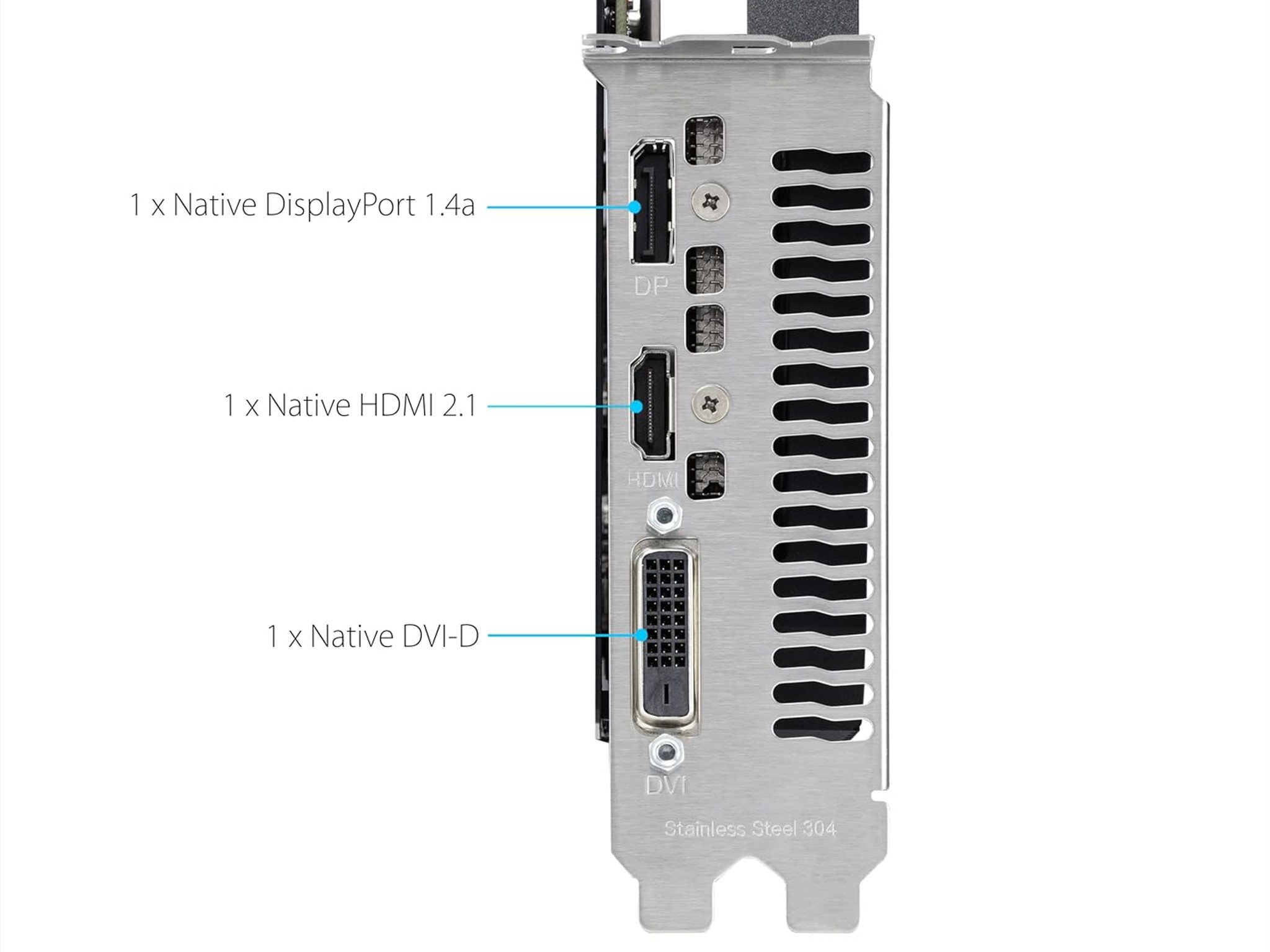 1 x Native DisplayPort 1.4a

DP

1 x Native HDMI 2.1

HDMI

1 x Native DVI-D

DVI

Stainless Steel 304